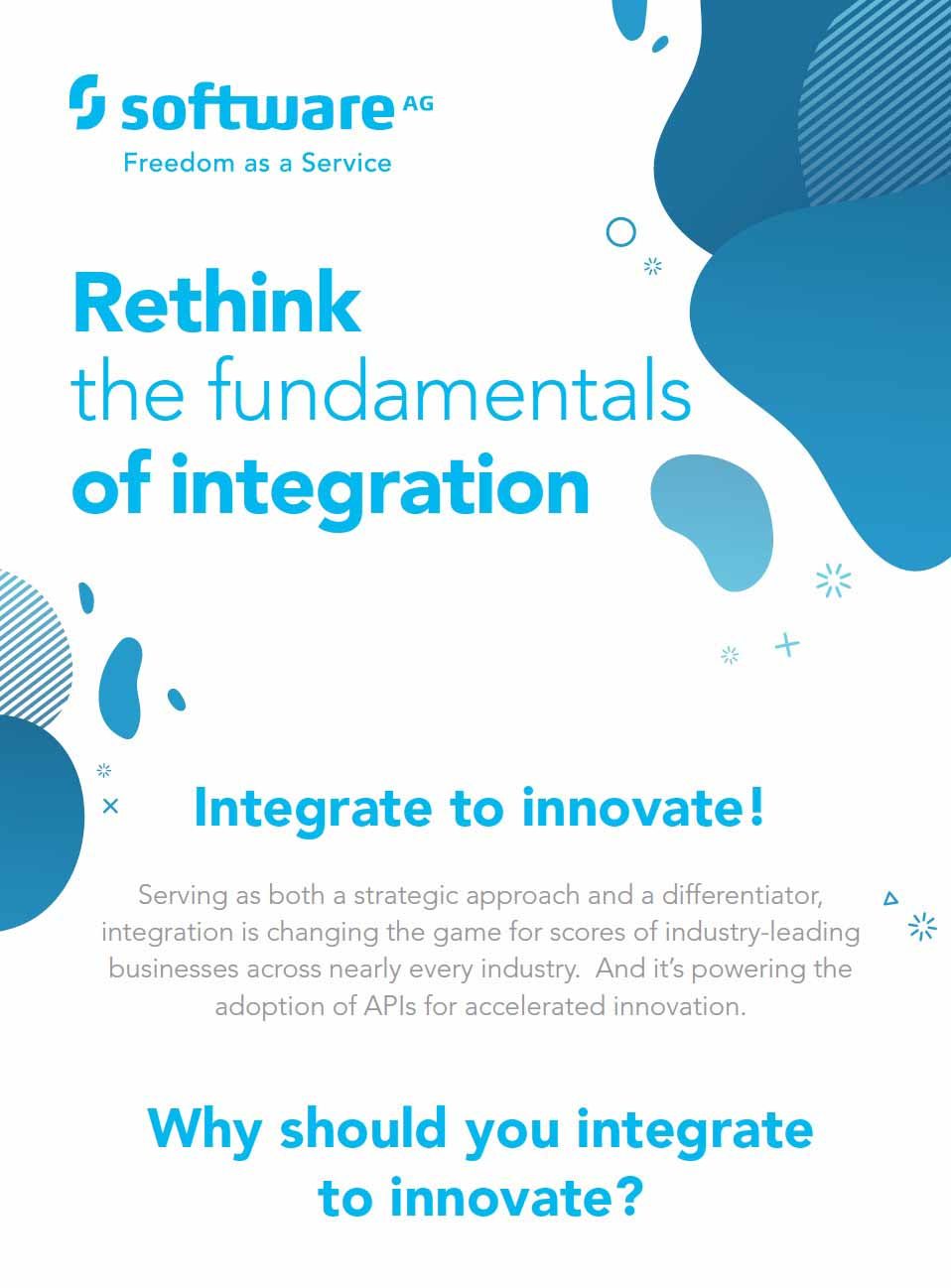 software AG
Freedom as a Service

Rethink
the fundamentals
of integration

Integrate to innovate!

Serving as both a strategic approach and a differentiator, integration is changing the game for scores of industry-leading businesses across nearly every industry. And it's powering the adoption of APIs for accelerated innovation.

Why should you integrate to innovate?