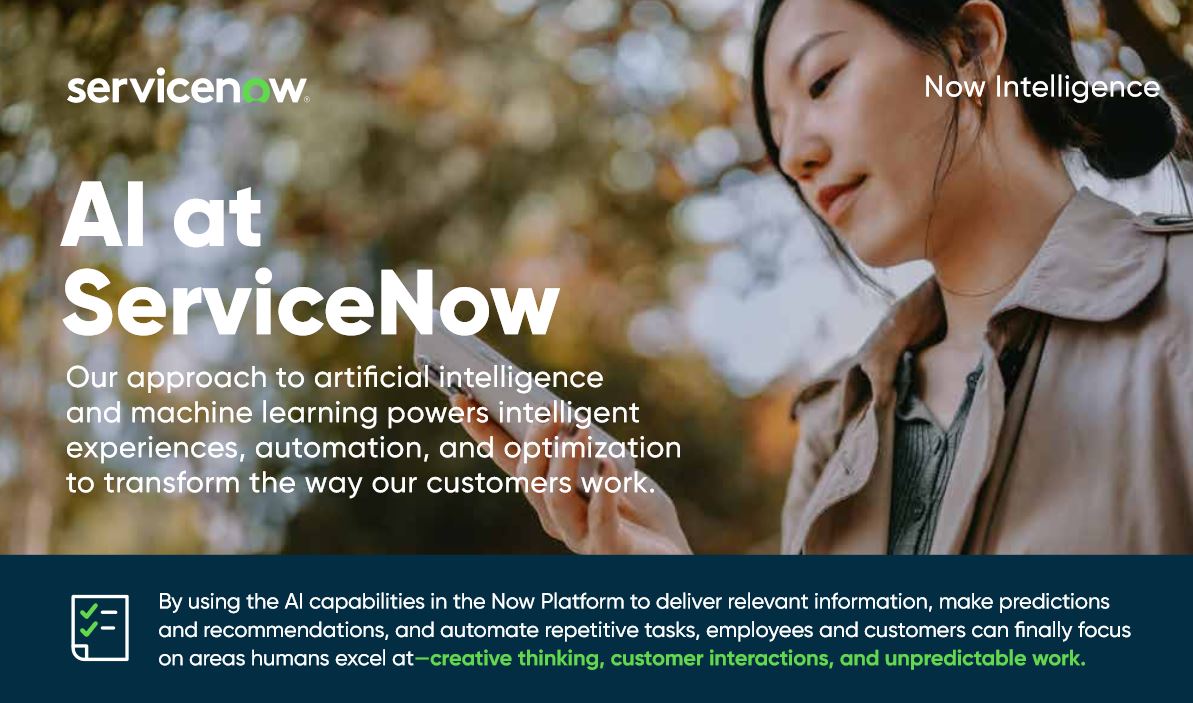 servicenow.

Now Intelligence

AI at ServiceNow

Our approach to artificial intelligence and machine learning powers intelligent experiences, automation, and optimization to transform the way our customers work.

By using the AI capabilities in the Now Platform to deliver relevant information, make predictions and recommendations, and automate repetitive tasks, employees and customers can finally focus on areas humans excel at—creative thinking, customer interactions, and unpredictable work.