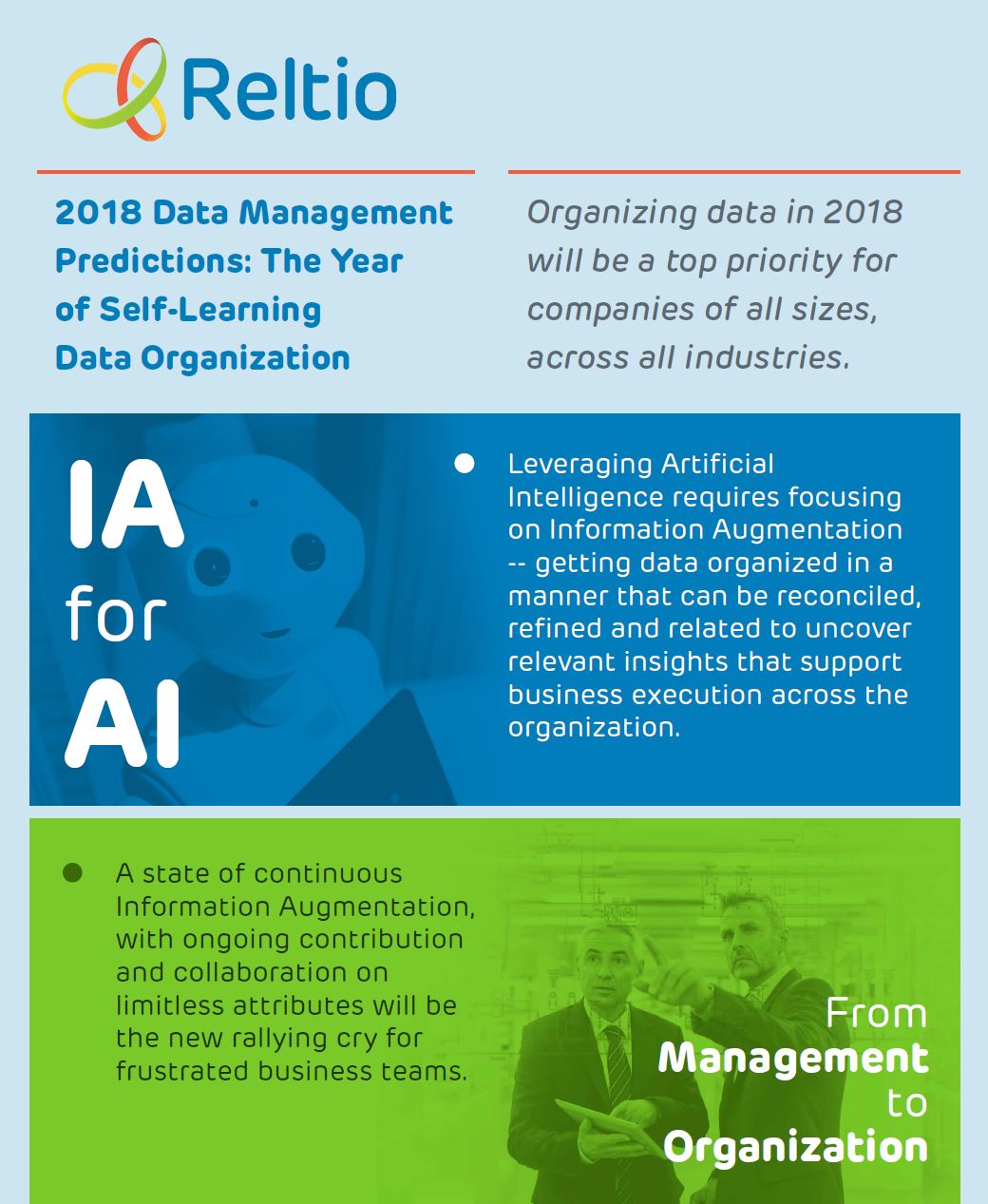 Reltio

2018 Data Management Predictions: The Year of Self-Learning Data Organization

Organizing data in 2018 will be a top priority for companies of all sizes, across all industries.

IA for AI

Leveraging Artificial Intelligence requires focusing on Information Augmentation -- getting data organized in a manner that can be reconciled, refined and related to uncover relevant insights that support business execution across the organization.

A state of continuous Information Augmentation, with ongoing contribution and collaboration on limitless attributes will be the new rallying cry for frustrated business teams.

From Management to Organization