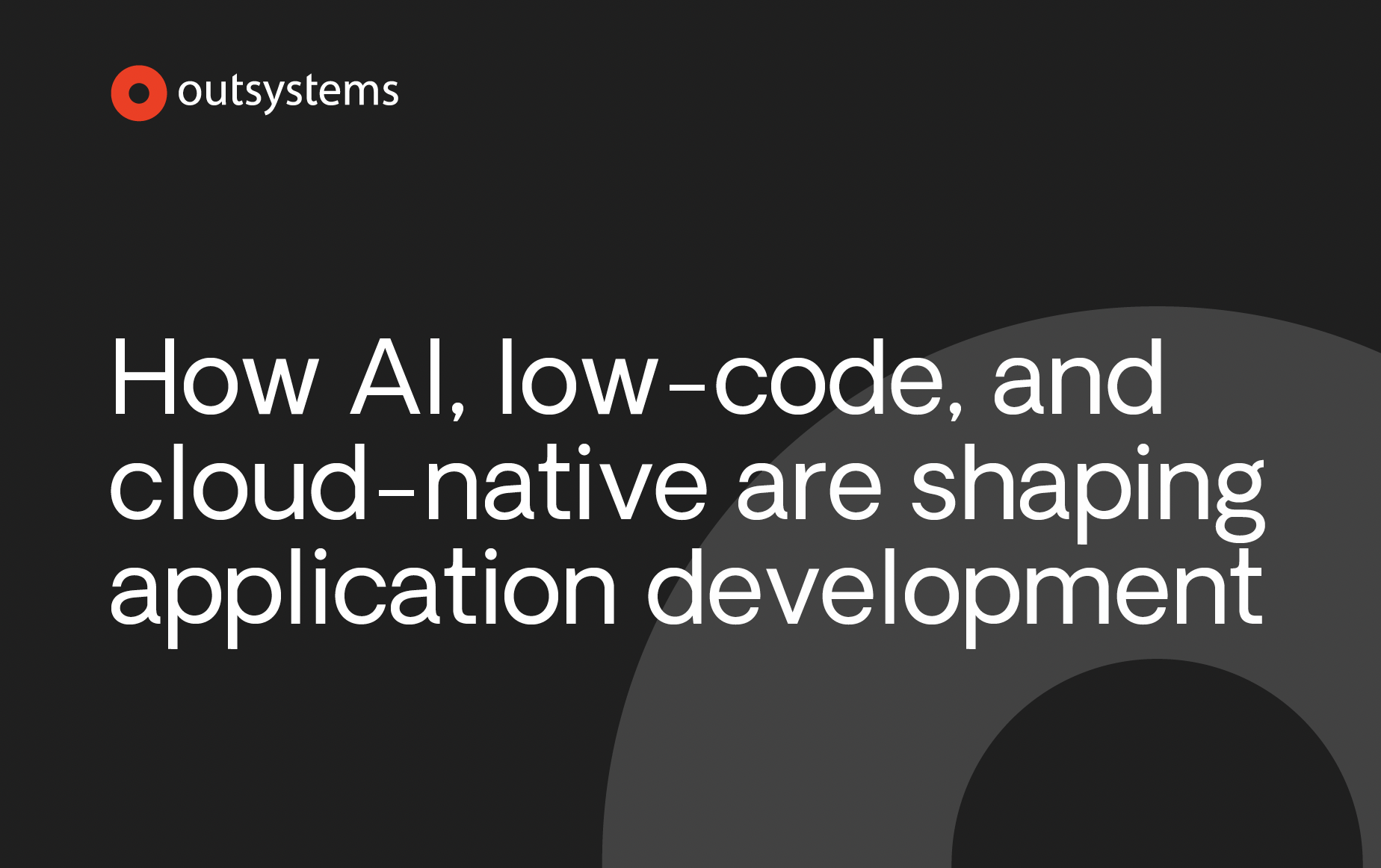 outsystems

How AI, low-code, and cloud-native are shaping application development