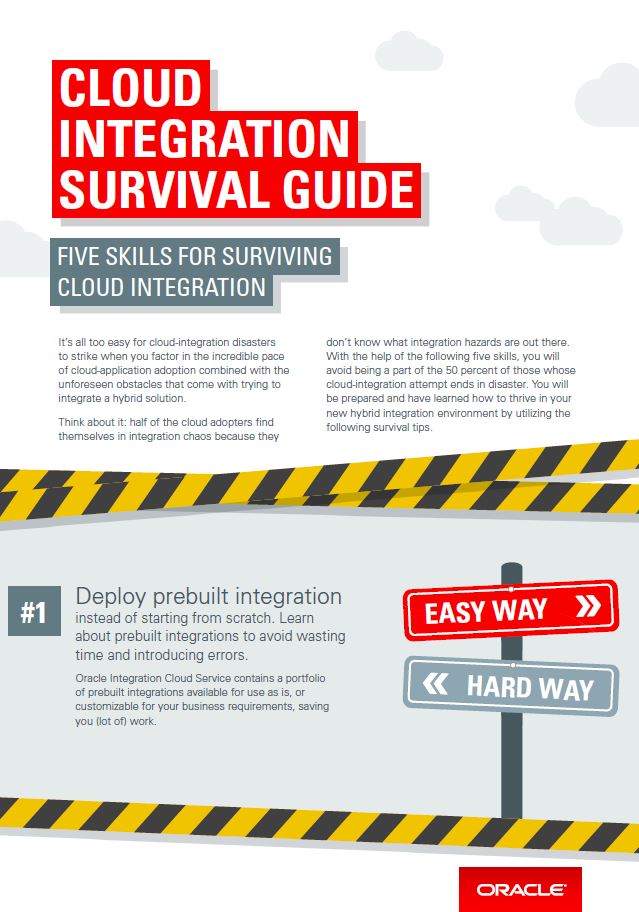 CLOUD INTEGRATION SURVIVAL GUIDE

FIVE SKILLS FOR SURVIVING CLOUD INTEGRATION

It's all too easy for cloud-integration disasters to strike when you factor in the incredible pace of cloud-application adoption combined with the unforeseen obstacles that come with trying to integrate a hybrid solution.

Think about it: half of the cloud adopters find themselves in integration chaos because they don't know what integration hazards are out there. With the help of the following five skills, you will avoid being a part of the 50 percent of those whose cloud-integration attempt ends in disaster. You will be prepared and have learned how to thrive in your new hybrid integration environment by utilizing the following survival tips.

#1

Deploy prebuilt integration instead of starting from scratch. Learn about prebuilt integrations to avoid wasting time and introducing errors.

Oracle Integration Cloud Service contains a portfolio of prebuilt integrations available for use as is, or customizable for your business requirements, saving you (lot of) work.

EASY WAY »

« HARD WAY

ORACLE