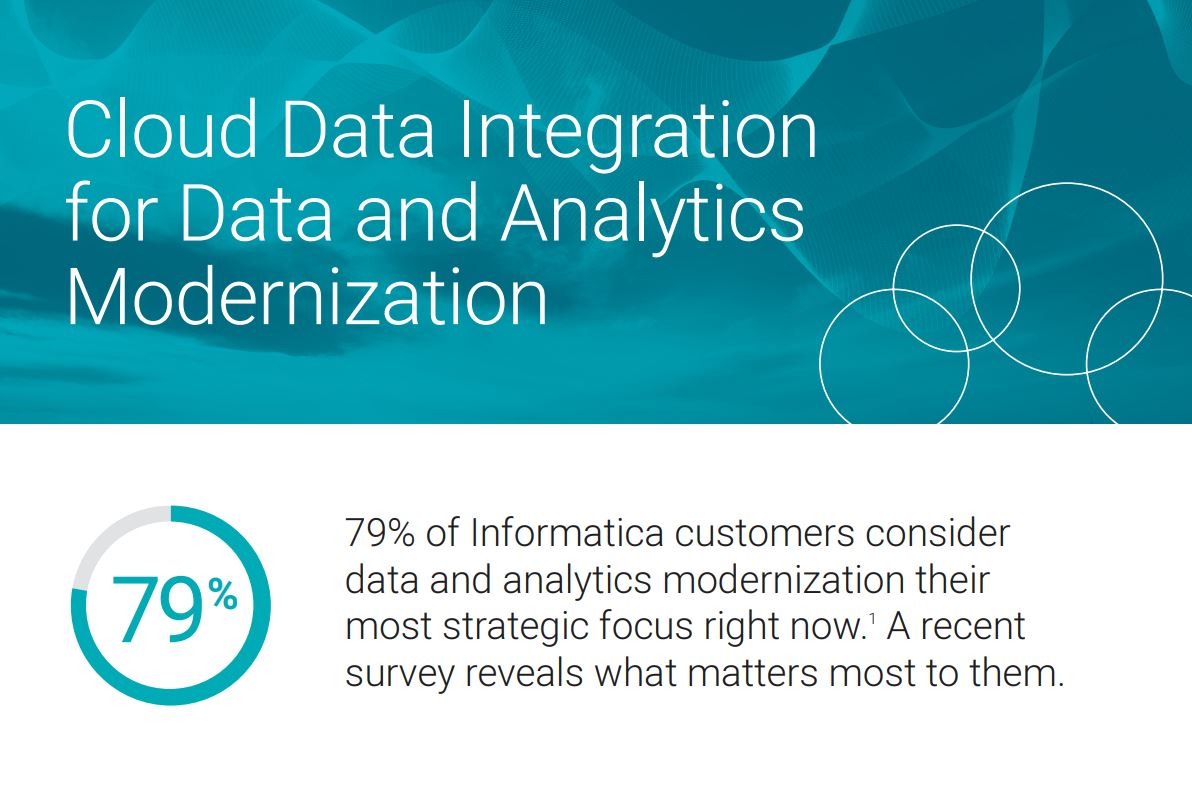 Cloud Data Integration for Data and Analytics Modernization

79%

79% of Informatica customers consider data and analytics modernization their most strategic focus right now.$^1$ A recent survey reveals what matters most to them.