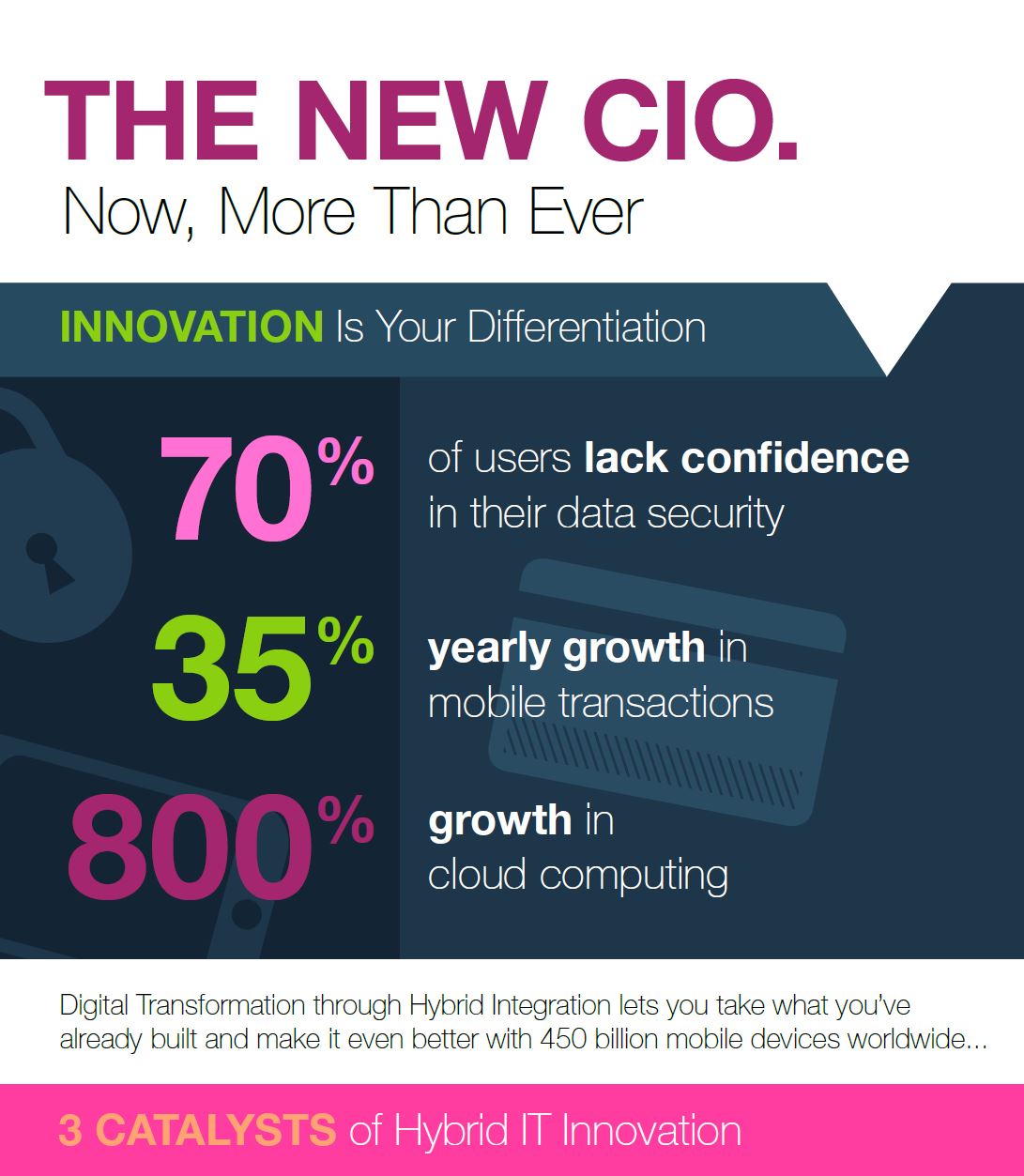 THE NEW CIO.
Now, More Than Ever

INNOVATION Is Your Differentiation

70% of users lack confidence in their data security

35% yearly growth in mobile transactions

800% growth in cloud computing

Digital Transformation through Hybrid Integration lets you take what you've already built and make it even better with 450 billion mobile devices worldwide...

3 CATALYSTS of Hybrid IT Innovation