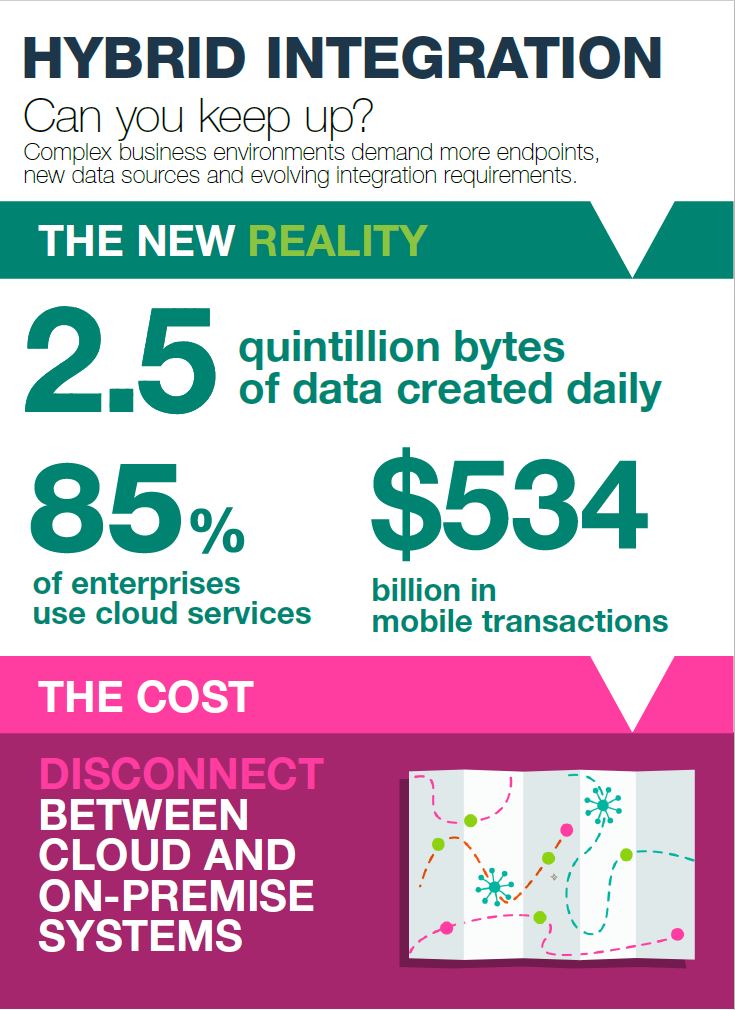 HYBRID INTEGRATION

Can you keep up?

Complex business environments demand more endpoints, new data sources and evolving integration requirements.

THE NEW REALITY

2.5 quintillion bytes of data created daily

85% of enterprises use cloud services

$534 billion in mobile transactions

THE COST

DISCONNECT BETWEEN CLOUD AND ON-PREMISE SYSTEMS