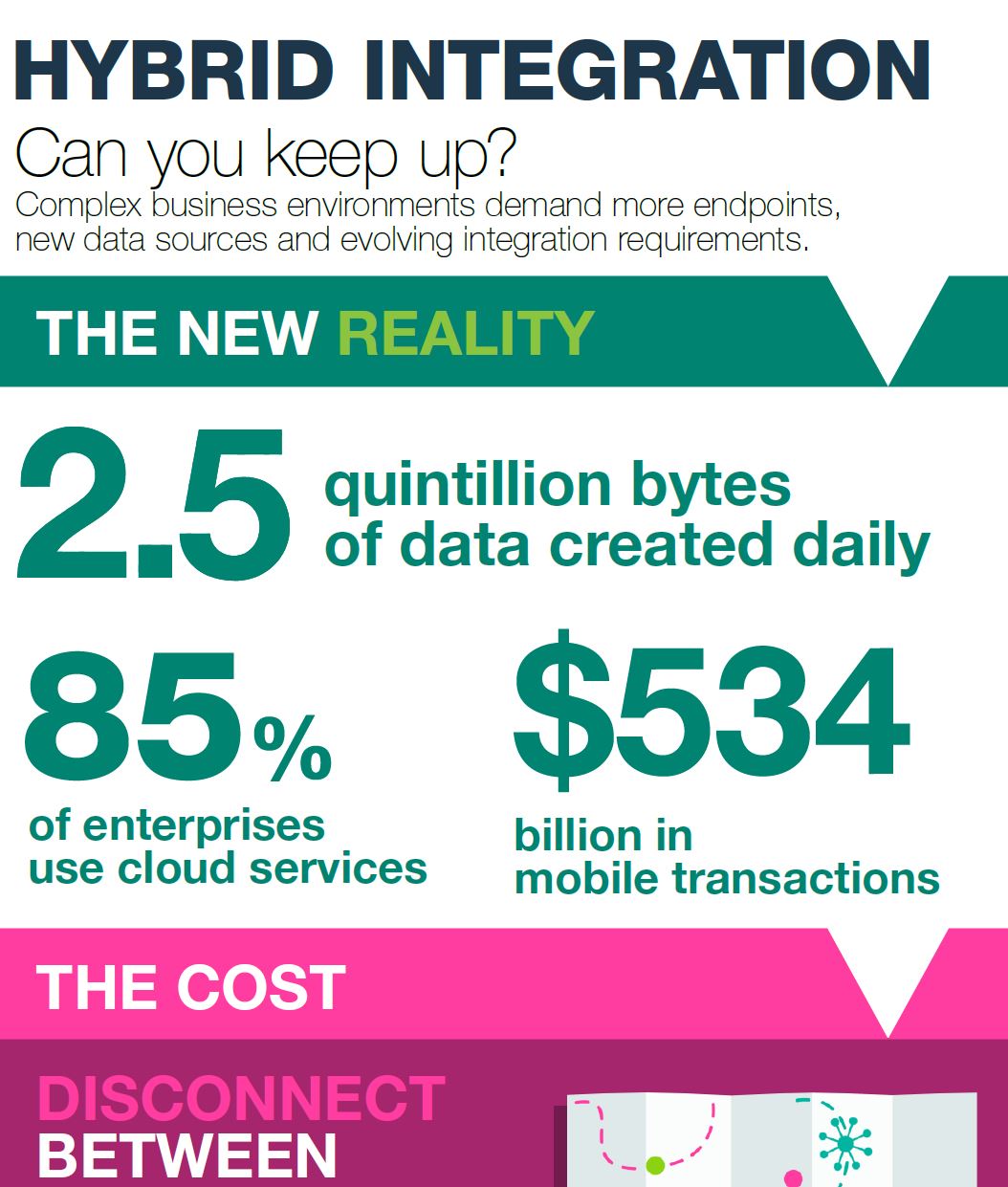 HYBRID INTEGRATION

Can you keep up?

Complex business environments demand more endpoints, new data sources and evolving integration requirements.

THE NEW REALITY

2.5 quintillion bytes of data created daily

85% of enterprises use cloud services

$534 billion in mobile transactions

THE COST

DISCONNECT BETWEEN