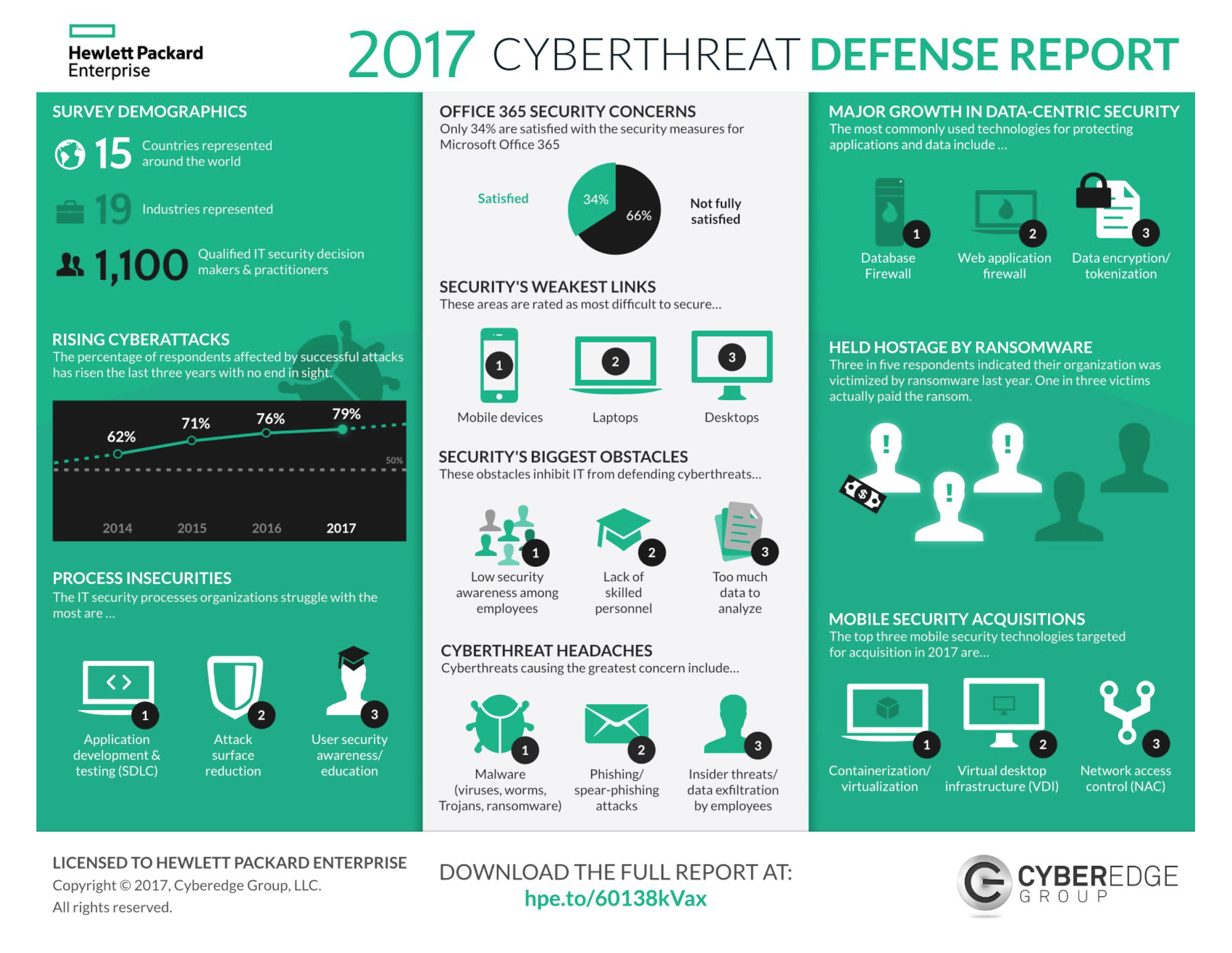 Hewlett Packard Enterprise

2017 CYBERTHREAT DEFENSE REPORT

SURVEY DEMOGRAPHICS

15 Countries represented around the world

19 Industries represented

1,100 Qualified IT security decision makers & practitioners

RISING CYBERATTACKS
The percentage of respondents affected by successful attacks has risen the last three years with no end in sight.

62% 71% 76% 79%
50%
2014 2015 2016 2017

PROCESS INSECURITIES
The IT security processes organizations struggle with the most are ...

1 Application development & testing (SDLC)
2 Attack surface reduction
3 User security awareness/ education

OFFICE 365 SECURITY CONCERNS
Only 34% are satisfied with the security measures for Microsoft Office 365

Satisfied 34% 66% Not fully satisfied

SECURITY'S WEAKEST LINKS
These areas are rated as most difficult to secure...

1 Mobile devices
2 Laptops
3 Desktops

SECURITY'S BIGGEST OBSTACLES
These obstacles inhibit IT from defending cyberthreats...

1 Low security awareness among employees
2 Lack of skilled personnel
3 Too much data to analyze

CYBERTHREAT HEADACHES
Cyberthreats causing the greatest concern include...

1 Malware (viruses, worms, Trojans, ransomware)
2 Phishing/ spear-phishing attacks
3 Insider threats/ data exfiltration by employees

MAJOR GROWTH IN DATA-CENTRIC SECURITY
The most commonly used technologies for protecting applications and data include ...

1 Database Firewall
2 Web application firewall
3 Data encryption/ tokenization

HELD HOSTAGE BY RANSOMWARE
Three in five respondents indicated their organization was victimized by ransomware last year. One in three victims actually paid the ransom.

MOBILE SECURITY ACQUISITIONS
The top three mobile security technologies targeted for acquisition in 2017 are...

1 Containerization/ virtualization
2 Virtual desktop infrastructure (VDI)
3 Network access control (NAC)

LICENSED TO HEWLETT PACKARD ENTERPRISE
Copyright © 2017, Cyberedge Group, LLC.
All rights reserved.

DOWNLOAD THE FULL REPORT AT:
hpe.to/60138kVax

CYBEREDGE GROUP