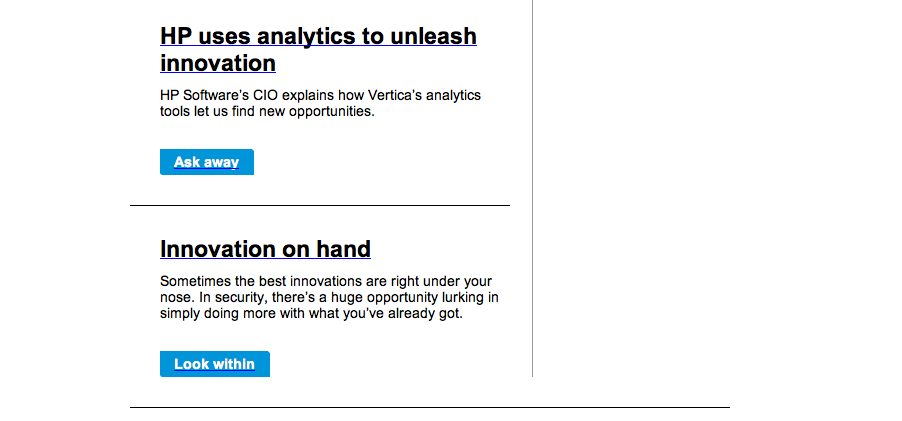 HP uses analytics to unleash innovation

HP Software's CIO explains how Vertica's analytics tools let us find new opportunities.

Ask away

Innovation on hand

Sometimes the best innovations are right under your nose. In security, there's a huge opportunity lurking in simply doing more with what you've already got.

Look within